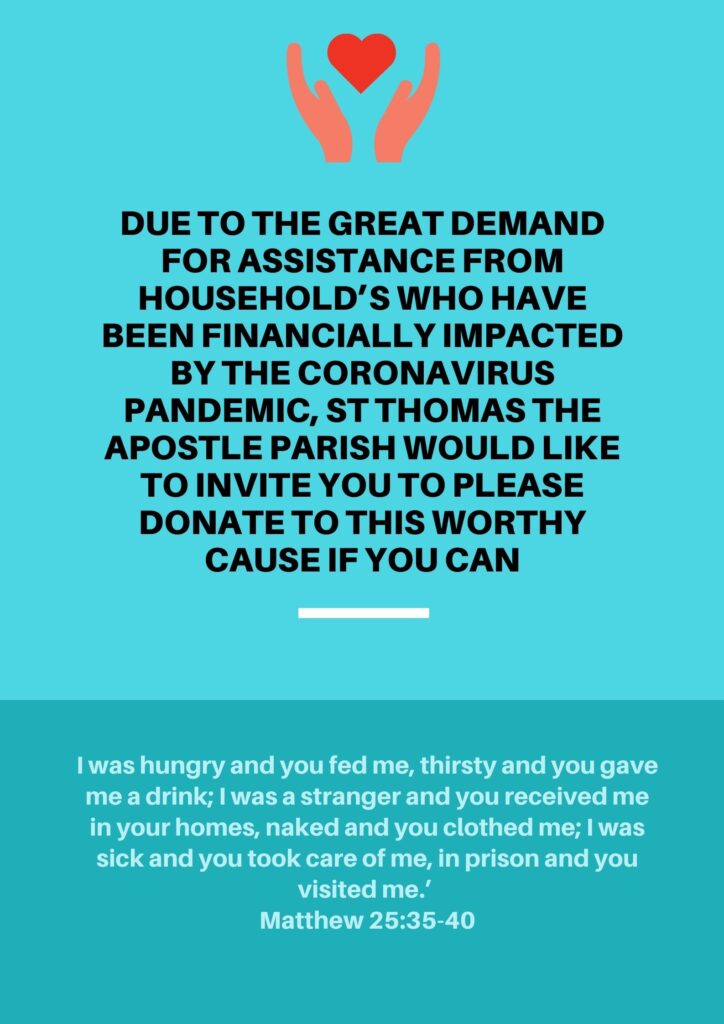 DUE TO THE GREAT DEMAND FOR ASSISTANCE FROM HOUSEHOLD'S WHO HAVE BEEN FINANCIALLY IMPACTED BY THE CORONAVIRUS PANDEMIC, ST THOMAS THE APOSTLE PARISH WOULD LIKE TO INVITE YOU TO PLEASE DONATE TO THIS WORTHY CAUSE IF YOU CAN

I was hungry and you fed me, thirsty and you gave me a drink; I was a stranger and you received me in your homes, naked and you clothed me; I was sick and you took care of me, in prison and you visited me.'
Matthew 25:35-40